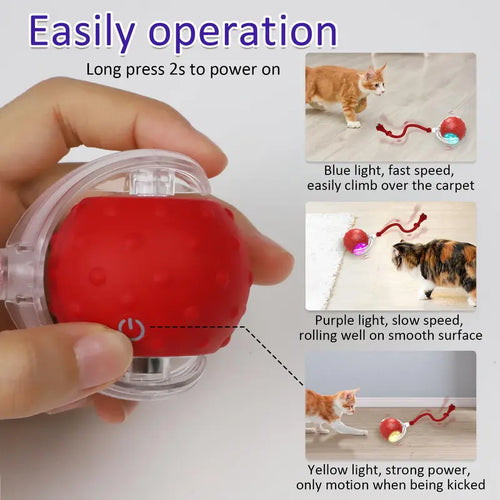 Easily operation

Long press 2s to power on

Blue light, fast speed, easily climb over the carpet

Purple light, slow speed, rolling well on smooth surface

Yellow light, strong power, only motion when being kicked