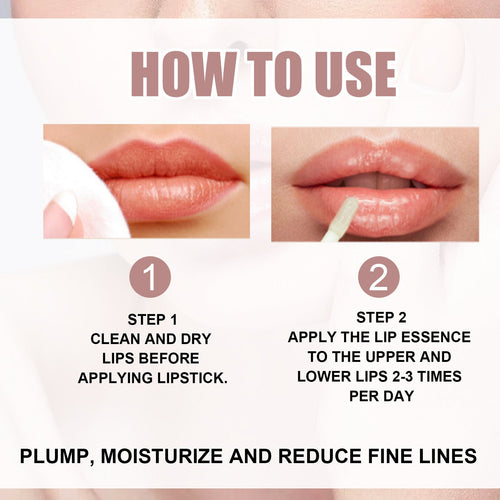 HOW TO USE

1

STEP 1
CLEAN AND DRY LIPS BEFORE APPLYING LIPSTICK.

2

STEP 2
APPLY THE LIP ESSENCE TO THE UPPER AND LOWER LIPS 2-3 TIMES PER DAY

PLUMP, MOISTURIZE AND REDUCE FINE LINES