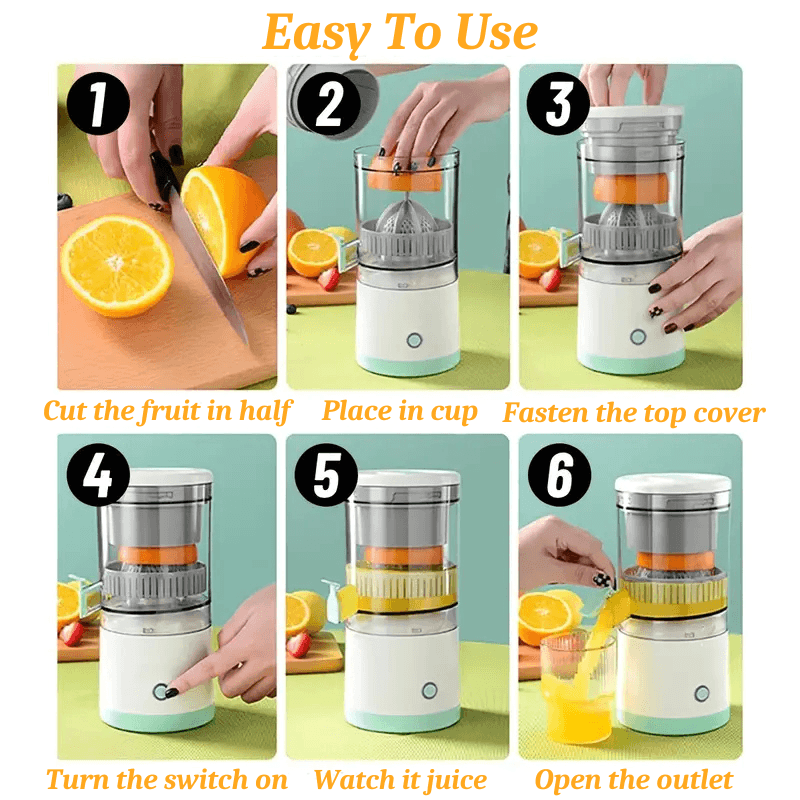 Easy To Use

1

Cut the fruit in half

2

Place in cup

3

Fasten the top cover

4

Turn the switch on

5

Watch it juice

6

Open the outlet