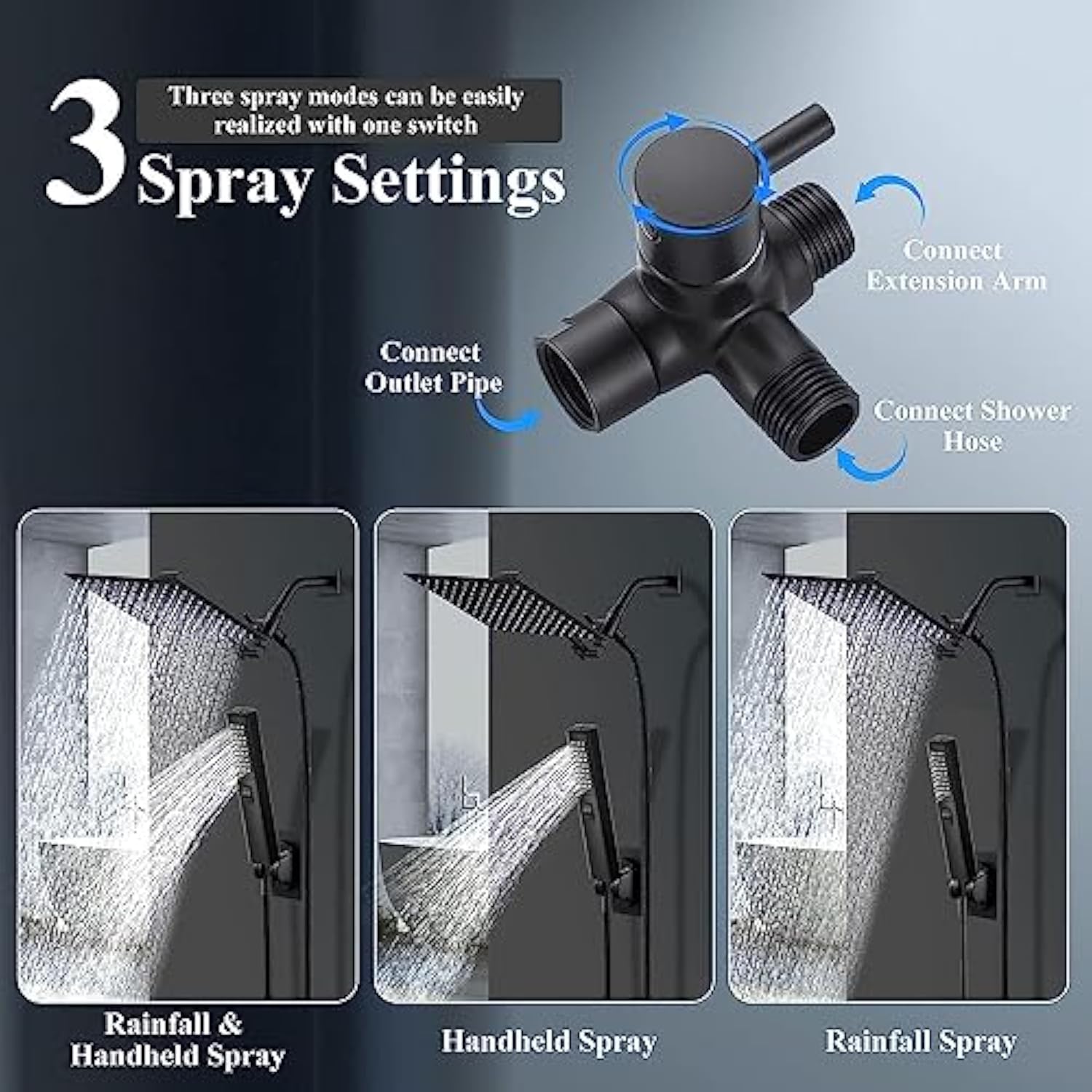 3 Spray Settings

Three spray modes can be easily realized with one switch

Connect Extension Arm

Connect Outlet Pipe

Connect Shower Hose

Rainfall & Handheld Spray

Handheld Spray

Rainfall Spray