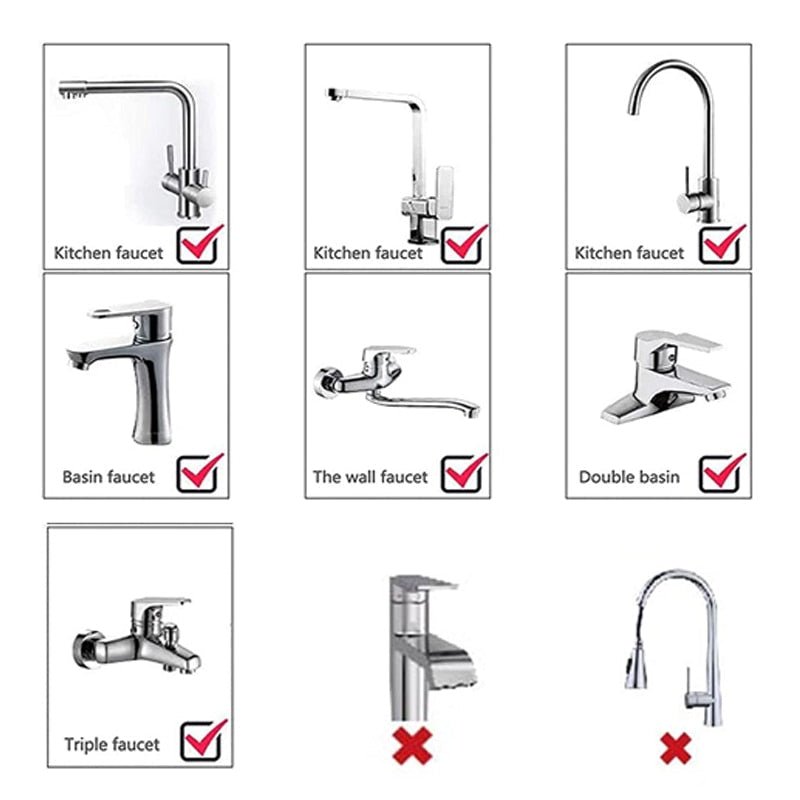 Kitchen faucet

Kitchen faucet

Kitchen faucet

Basin faucet

The wall faucet

Double basin

Triple faucet